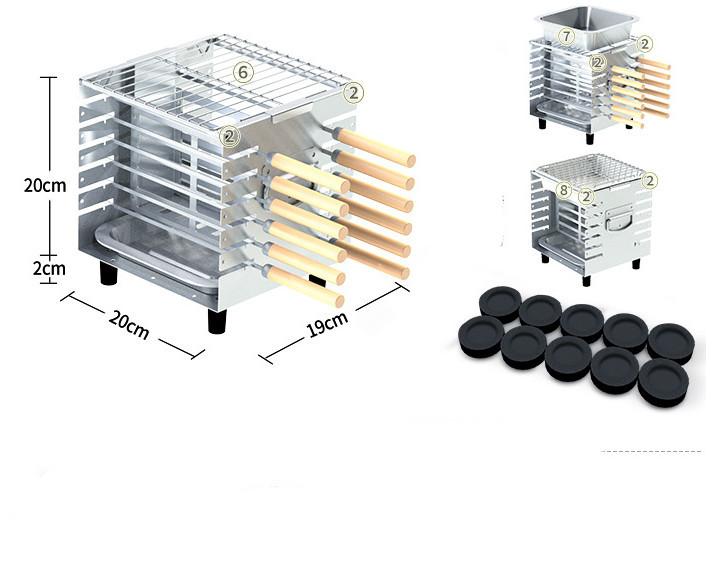 6
2
2
20cm
2cm
20cm
19cm
7
2
2
8
2
2