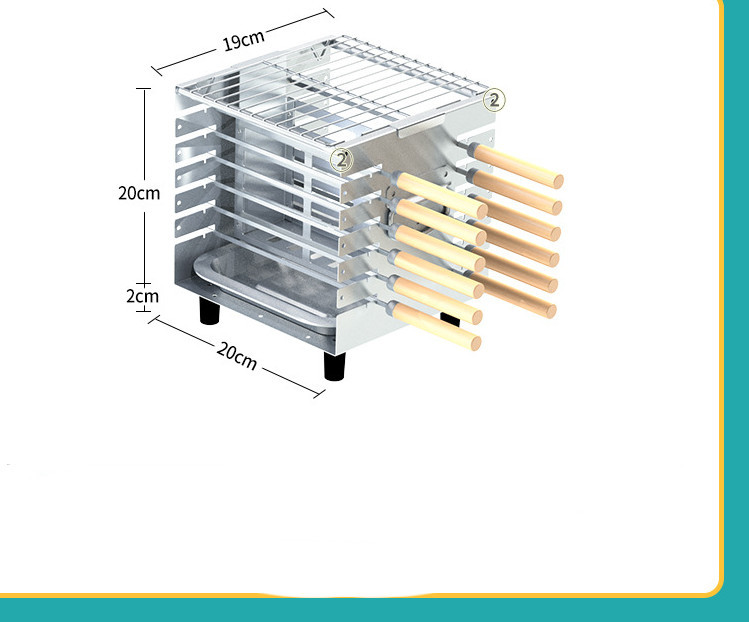 19cm
2
2
20cm
2cm
20cm